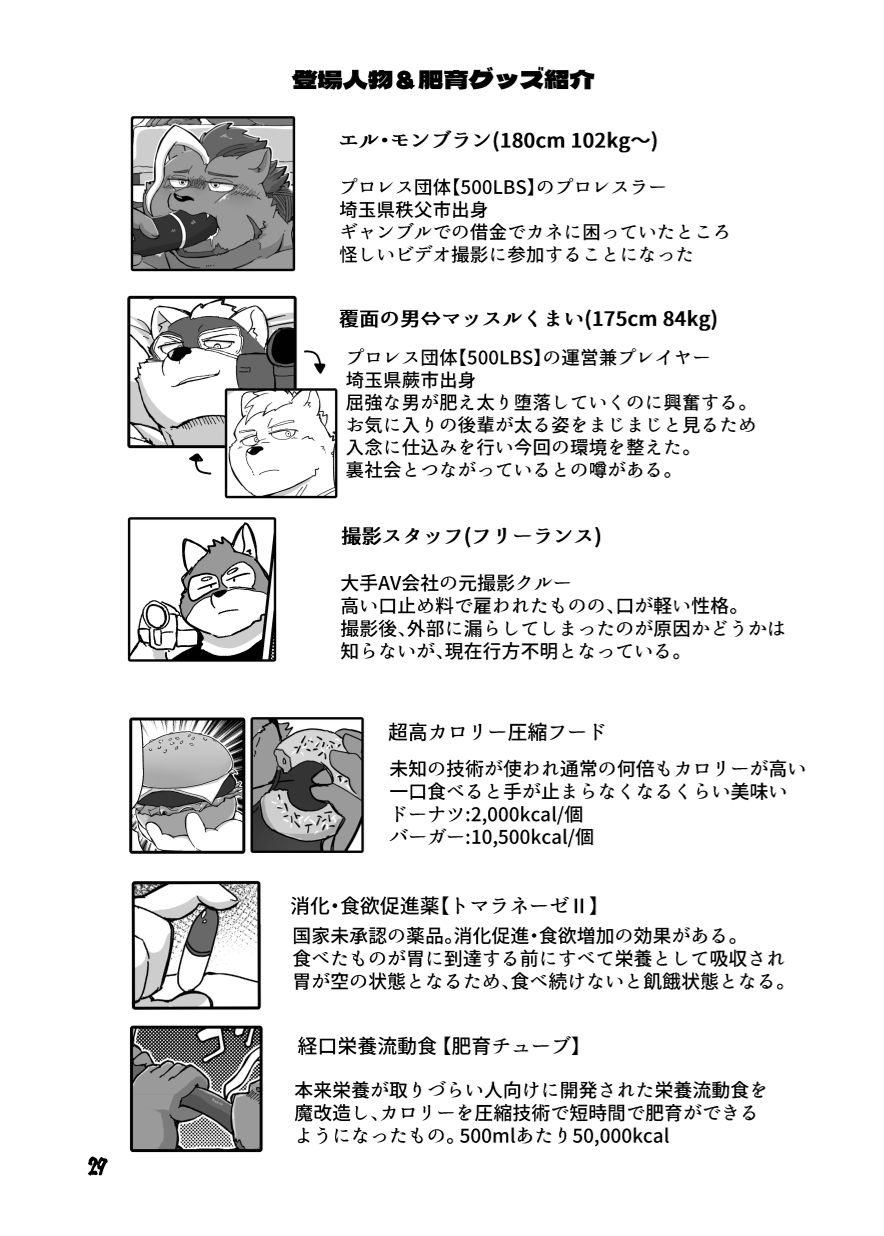 登場人物＆肥育グッズ紹介

エル・モンブラン(180cm 102kg〜)

プロレス団体【500LBS】のプロレスラー
埼玉県秩父市出身
ギャンブルでの借金でカネに困っていたところ
怪しいビデオ撮影に参加することになった

覆面の男⇔マッスルくまい(175cm 84kg)

プロレス団体【500LBS】の運営兼プレイヤー
埼玉県蕨市出身
屈強な男が肥え太り堕落していくのに興奮する。
お気に入りの後輩が太る姿をまじまじと見るため
入念に仕込みを行い今回の環境を整えた。
裏社会とつながっているとの噂がある。

撮影スタッフ(フリーランス)

大手AV会社の元撮影クルー
高い口止め料で雇われたものの、口が軽い性格。
撮影後、外部に漏らしてしまったのが原因かどうかは
知らないが、現在行方不明となっている。

超高カロリー圧縮フード

未知の技術が使われ通常の何倍もカロリーが高い
一口食べると手が止まらなくなるくらい美味い
ドーナツ:2,000kcal/個
バーガー:10,500kcal/個

消化・食欲促進薬【トマラネーゼII】

国家未承認の薬品。消化促進・食欲増加の効果がある。
食べたものが胃に到達する前にすべて栄養として吸収され
胃が空の状態となるため、食べ続けないと飢餓状態となる。

経口栄養流動食【肥育チューブ】

本来栄養が取りづらい人向けに開発された栄養流動食を
魔改造し、カロリーを圧縮技術で短時間で肥育ができる
ようになったもの。500mlあたり50,000kcal

29