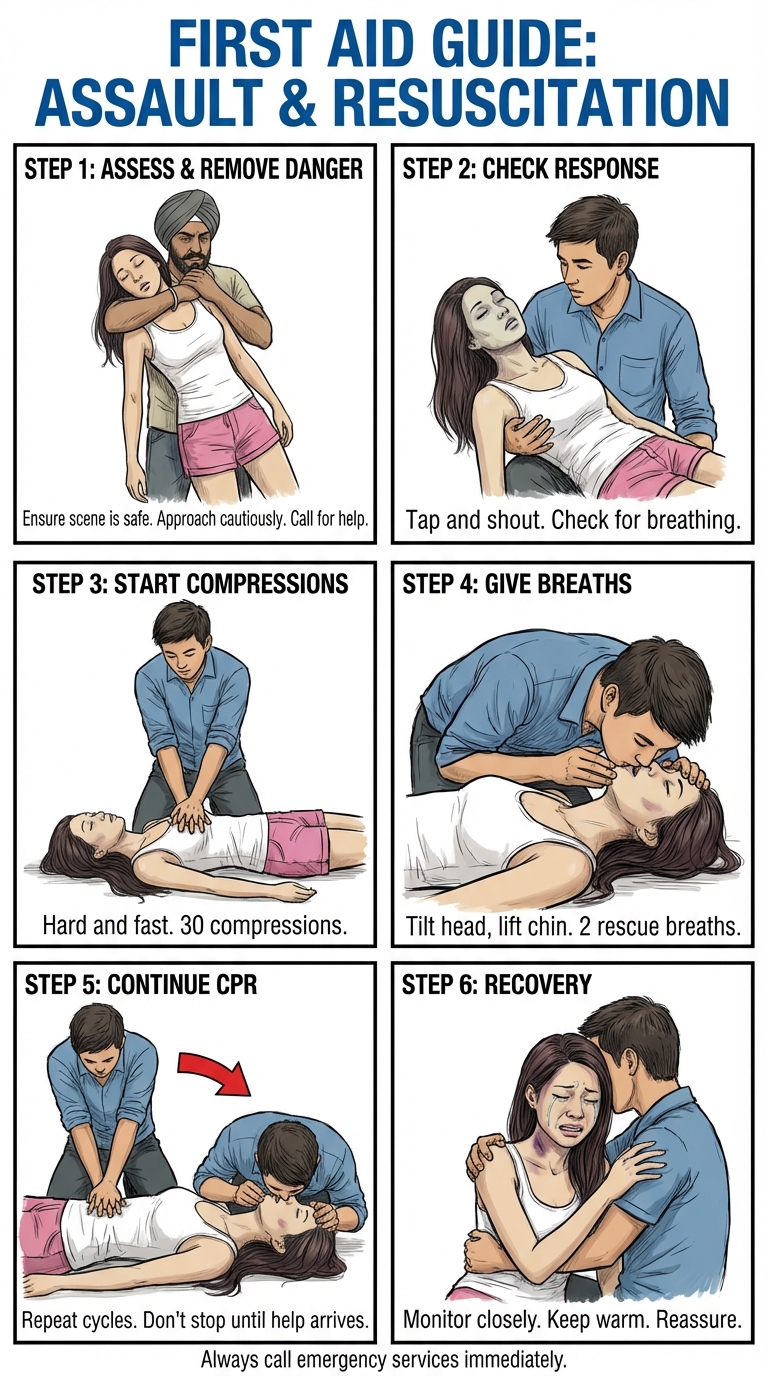 FIRST AID GUIDE:
ASSAULT & RESUSCITATION

STEP 1: ASSESS & REMOVE DANGER

Ensure scene is safe. Approach cautiously. Call for help.

STEP 2: CHECK RESPONSE

Tap and shout. Check for breathing.

STEP 3: START COMPRESSIONS

Hard and fast. 30 compressions.

STEP 4: GIVE BREATHS

Tilt head, lift chin. 2 rescue breaths.

STEP 5: CONTINUE CPR

Repeat cycles. Don't stop until help arrives.

STEP 6: RECOVERY

Monitor closely. Keep warm. Reassure.

Always call emergency services immediately.